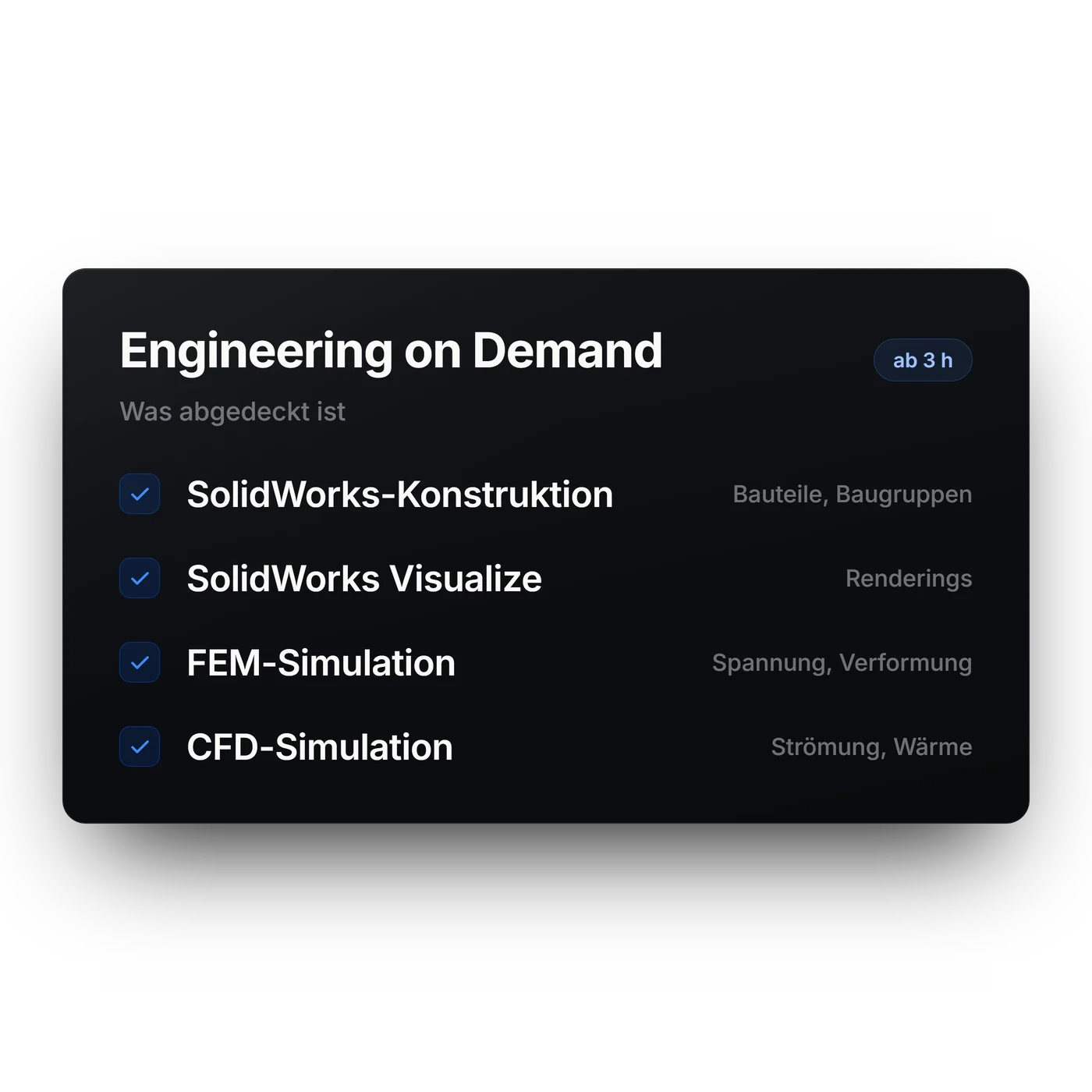 Engineering on Demand

ab 3 h

Was abgedeckt ist

SolidWorks-Konstruktion Bauteile, Baugruppen

SolidWorks Visualize Renderings

FEM-Simulation Spannung, Verformung

CFD-Simulation Strömung, Wärme